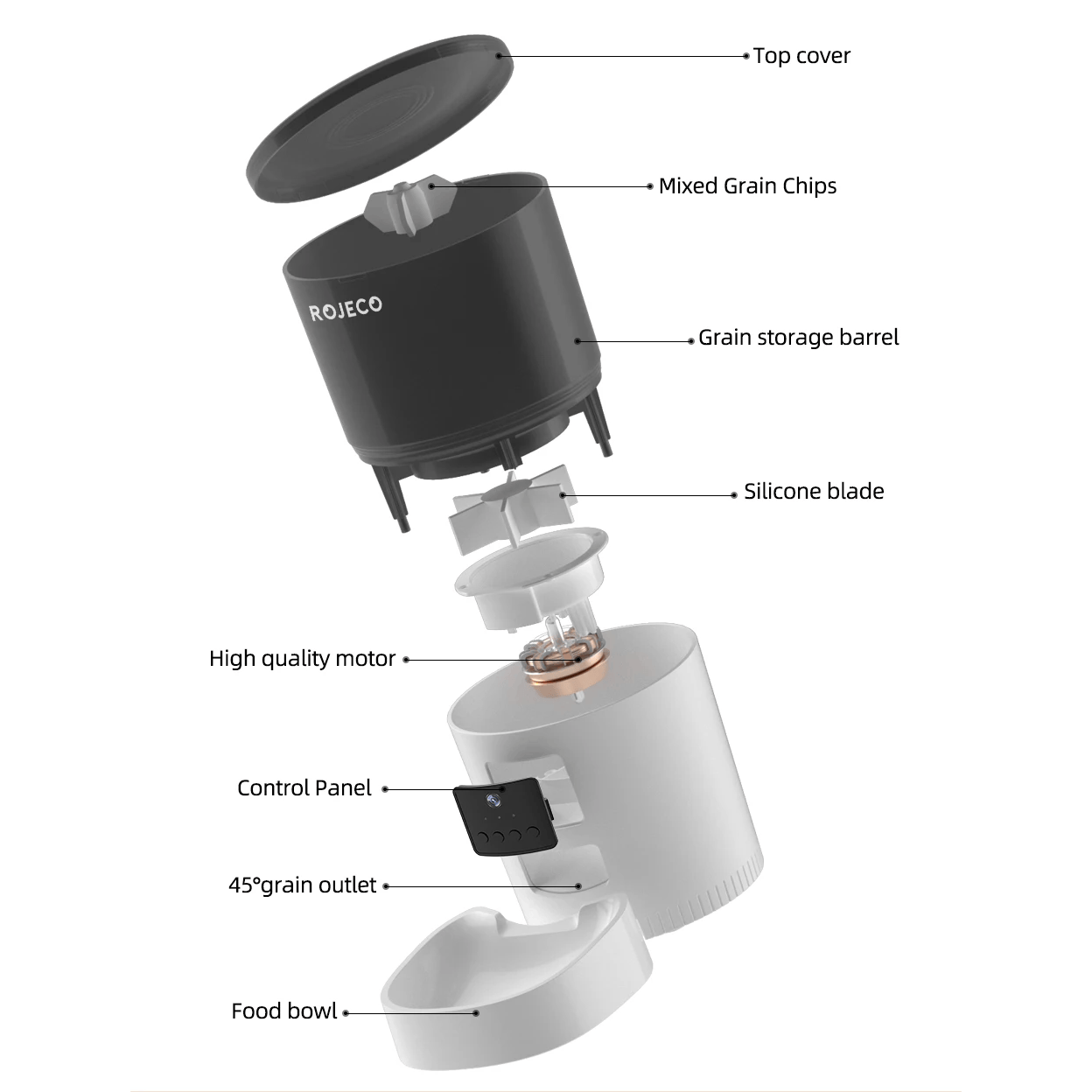 Top cover

Mixed Grain Chips

ROJECO

Grain storage barrel

Silicone blade

High quality motor

Control Panel

45°grain outlet

Food bowl