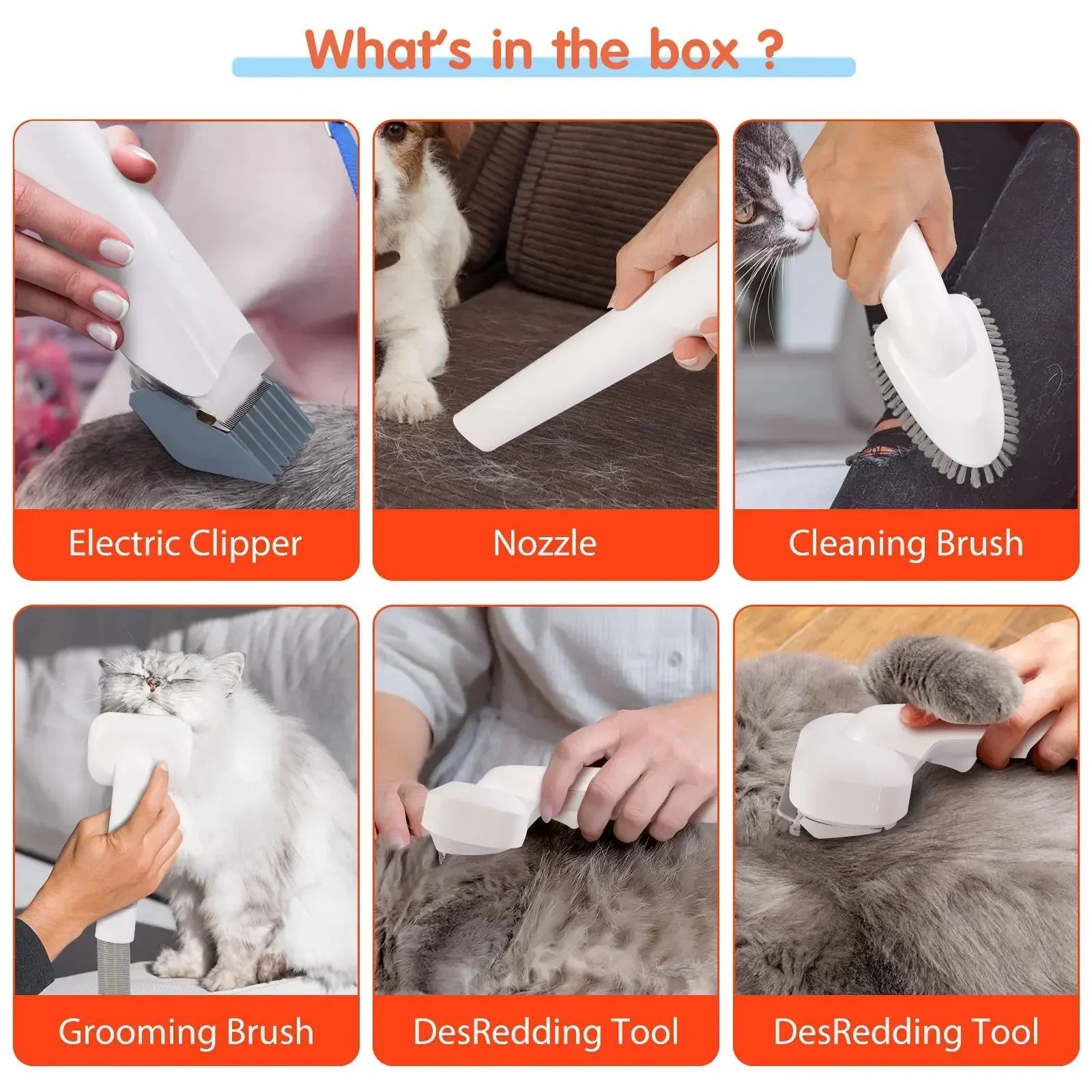 What's in the box ?

Electric Clipper

Nozzle

Cleaning Brush

Grooming Brush

DesRedding Tool

DesRedding Tool